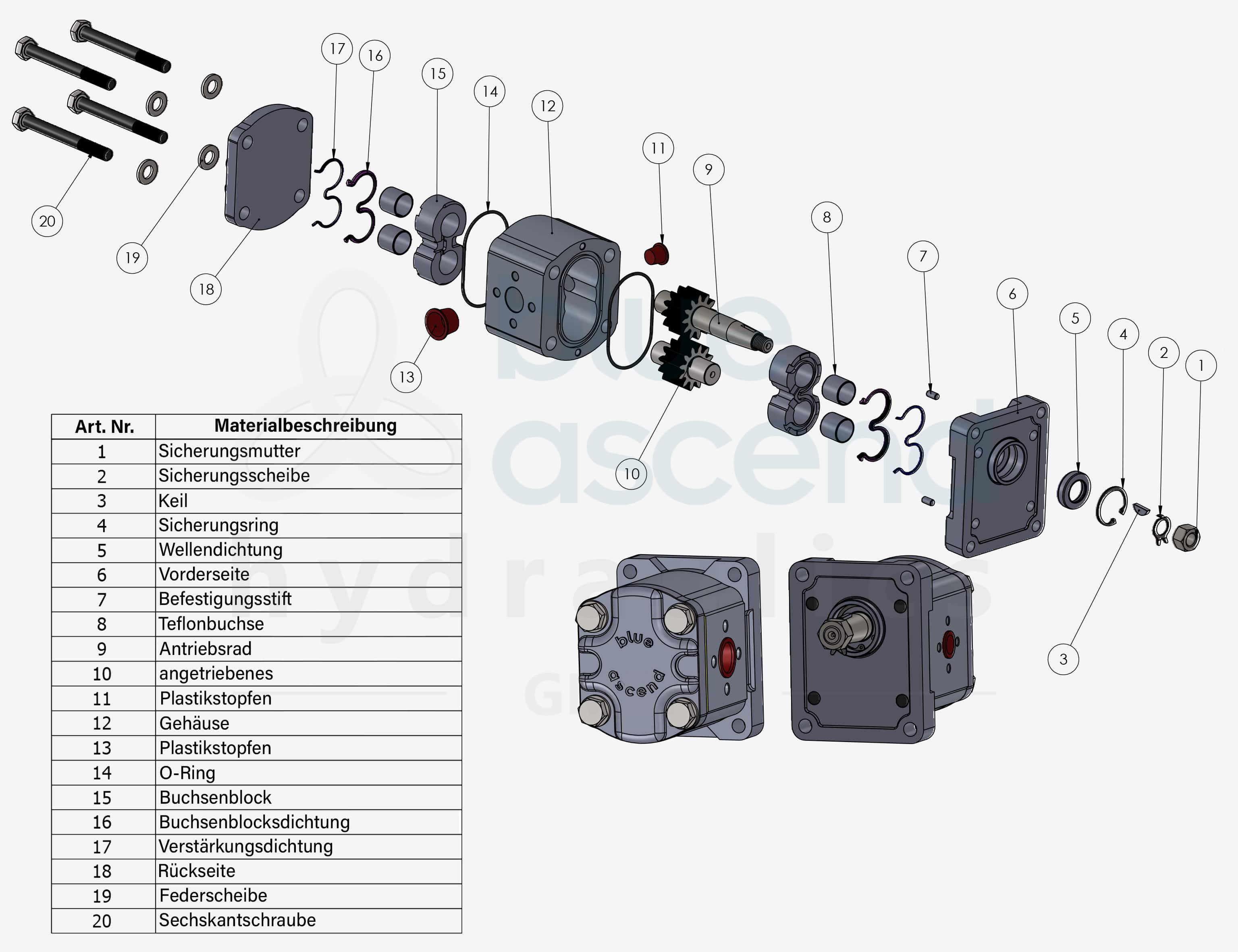 17 16 15 14 12 11 9 8 7 6 5 4 2 1

20 19 18 13 10 3

blue ascend hydraulics GmbH

| Art. Nr. | Materialbeschreibung |
|---|---|
| 1 | Sicherungsmutter |
| 2 | Sicherungsscheibe |
| 3 | Keil |
| 4 | Sicherungsring |
| 5 | Wellendichtung |
| 6 | Vorderseite |
| 7 | Befestigungsstift |
| 8 | Teflonbuchse |
| 9 | Antriebsrad |
| 10 | angetriebenes |
| 11 | Plastikstopfen |
| 12 | Gehäuse |
| 13 | Plastikstopfen |
| 14 | O-Ring |
| 15 | Buchsenblock |
| 16 | Buchsenblocksdichtung |
| 17 | Verstärkungsdichtung |
| 18 | Rückseite |
| 19 | Federscheibe |
| 20 | Sechskantschraube |

blue ascend